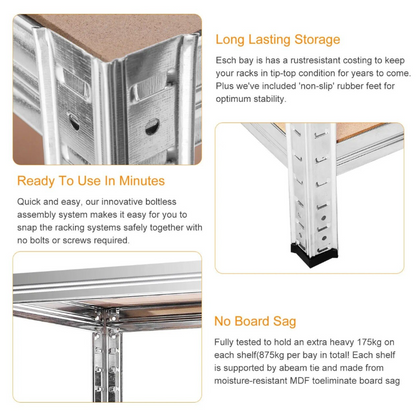 Long Lasting Storage

Esch bay is has a rustresistant costing to keep your racks in tip-top condition for years to come. Plus we've included 'non-slip' rubber feet for optimum stability.

Ready To Use In Minutes

Quick and easy, our innovative boltless assembly system makes it easy for you to snap the racking systems safely together with no bolts or screws required.

No Board Sag

Fully tested to hold an extra heavy 175kg on each shelf(875kg per bay in total! Each shelf is supported by abeam tie and made from moisture-resistant MDF toeliminate board sag